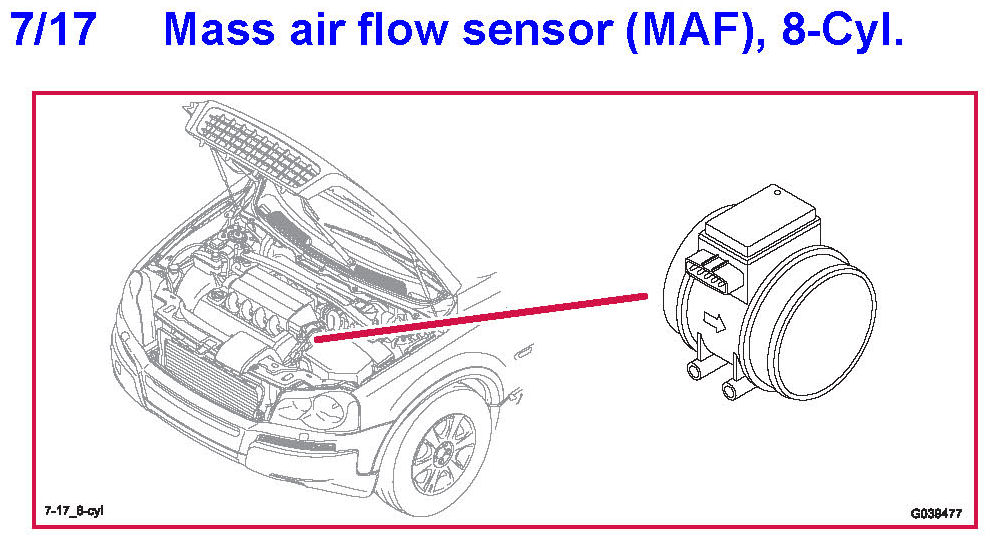 7/17 Mass air flow sensor (MAF), 8-Cyl.

7-17_8-cyl

G038477