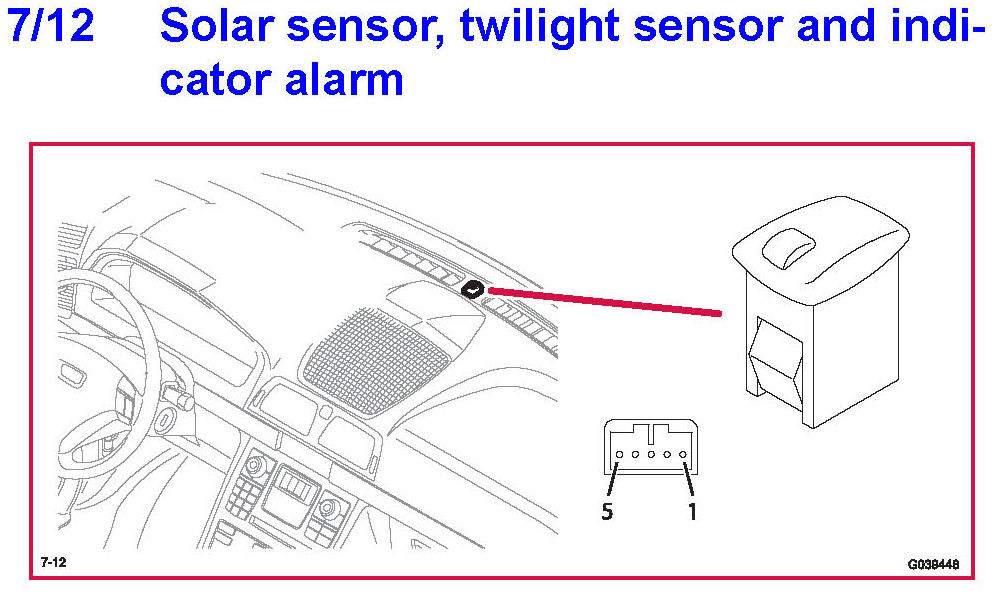 7/12 Solar sensor, twilight sensor and indicator alarm

5
1

7-12
G038448