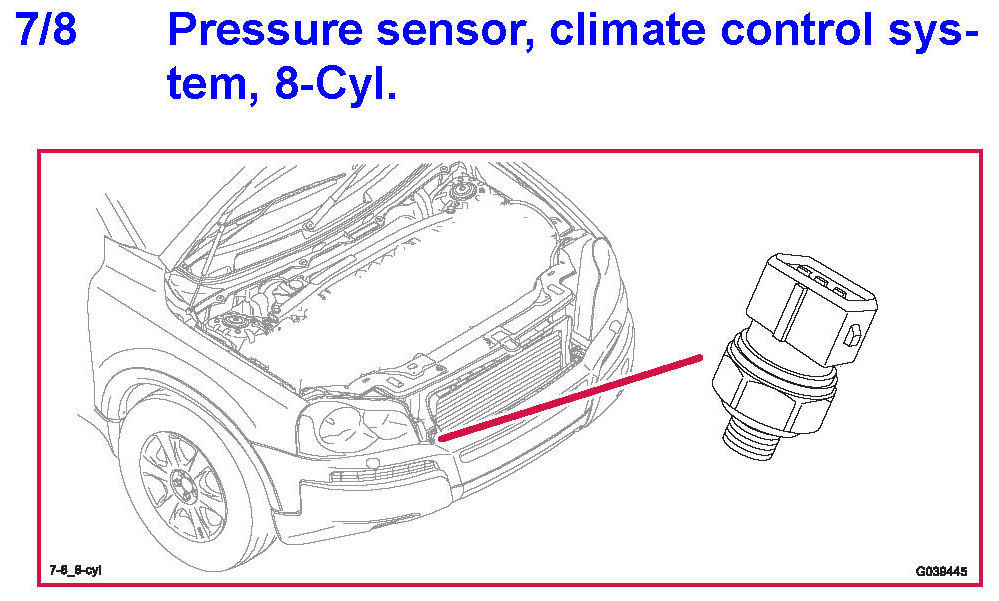 7/8 Pressure sensor, climate control system, 8-Cyl.

7-8_8-cyl

G038445