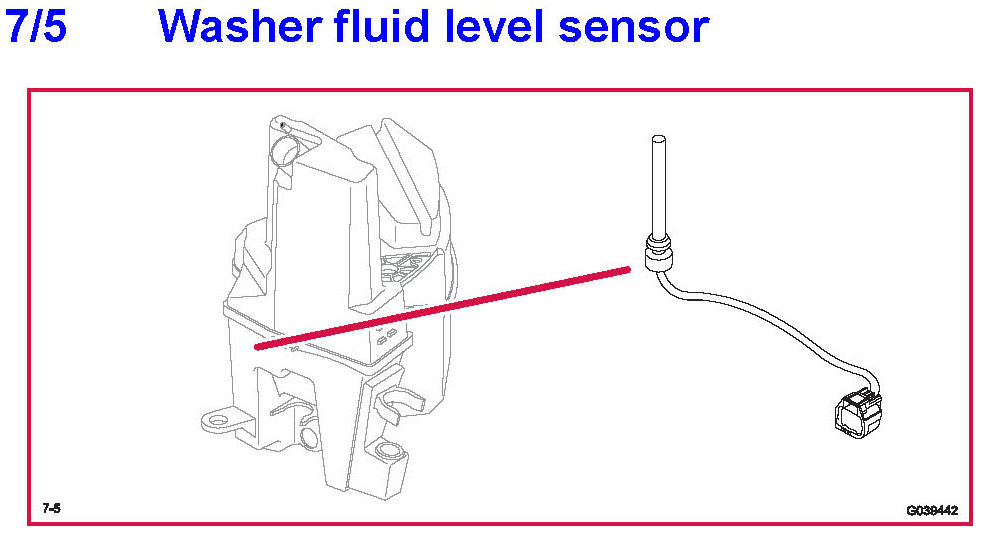 7/5 Washer fluid level sensor

7-5

G039442