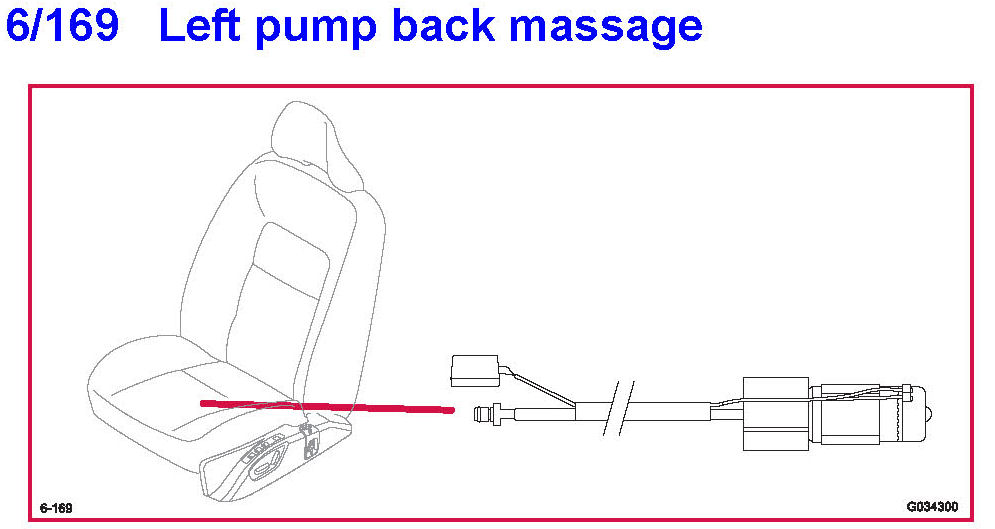 6/169 Left pump back massage

6-169

G034300