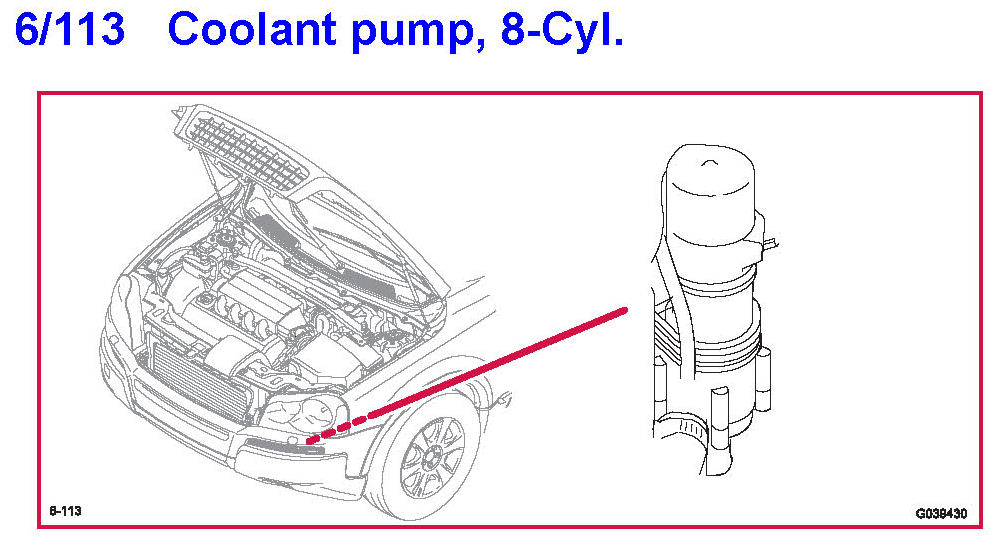 6/113 Coolant pump, 8-Cyl.

6-113

G038430