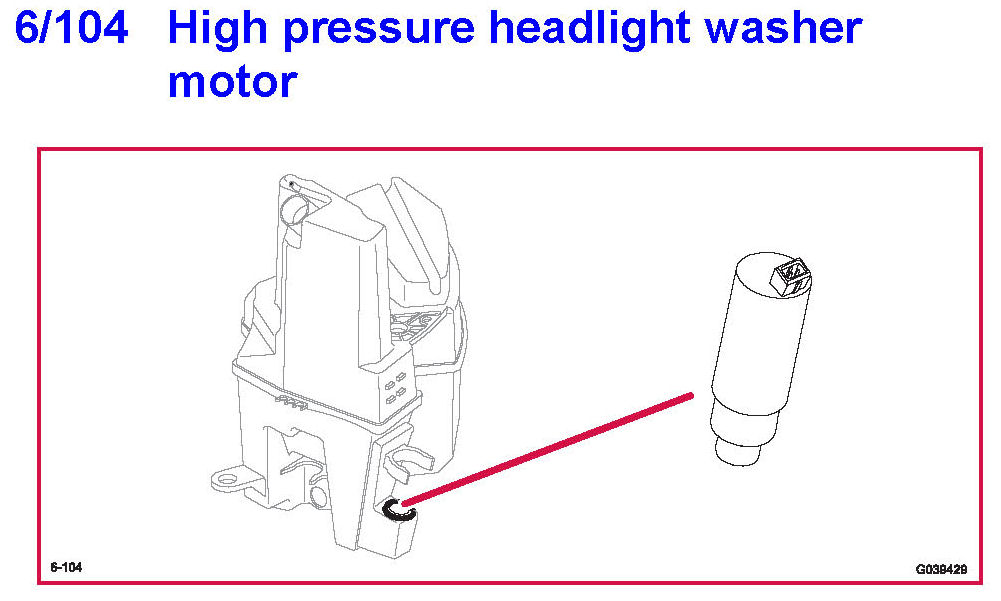 6/104 High pressure headlight washer motor

6-104

G038429