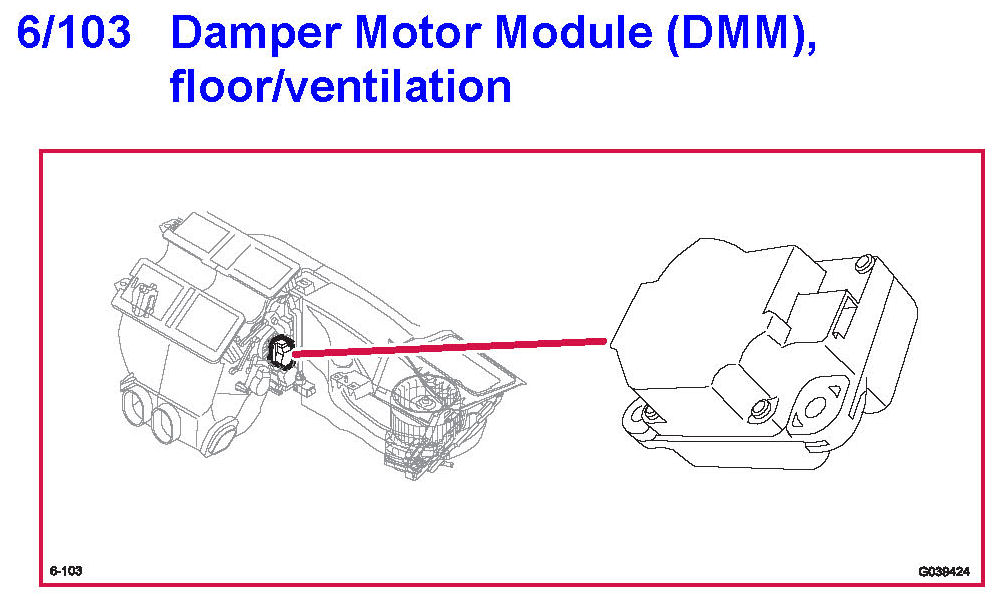 6/103 Damper Motor Module (DMM), floor/ventilation

6-103

G038424