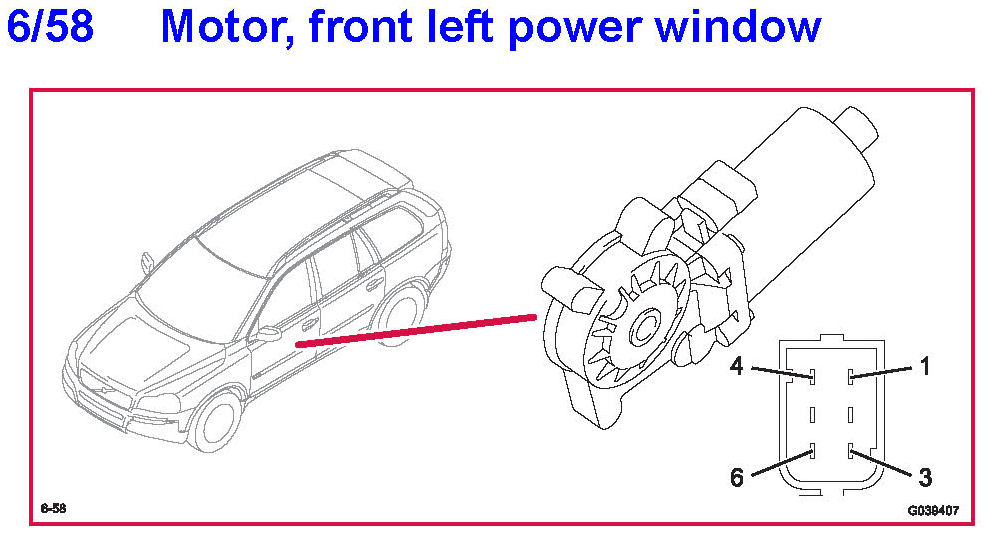 6/58 Motor, front left power window

4
1
6
3

6-58

G038407