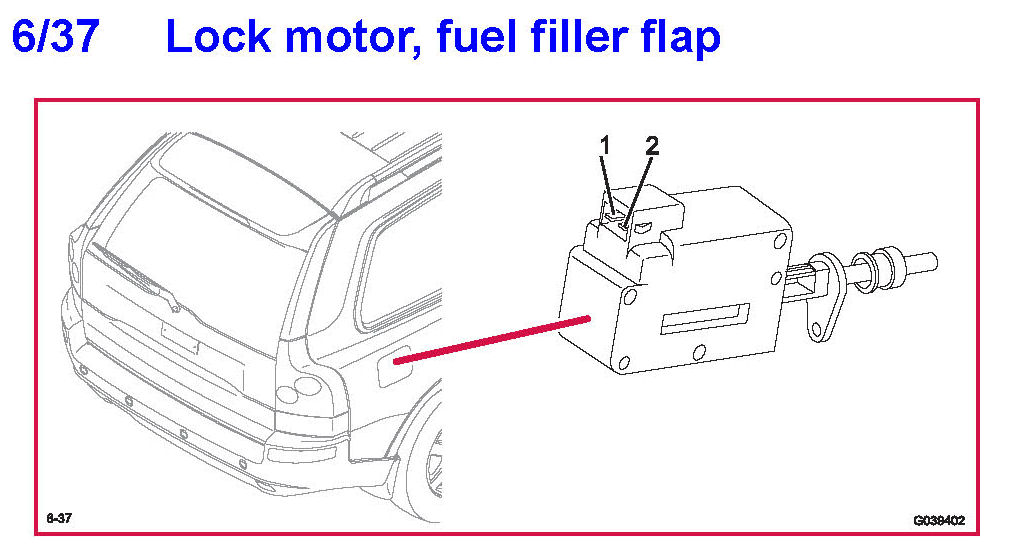 6/37 Lock motor, fuel filler flap

1
2

6-37

G038402