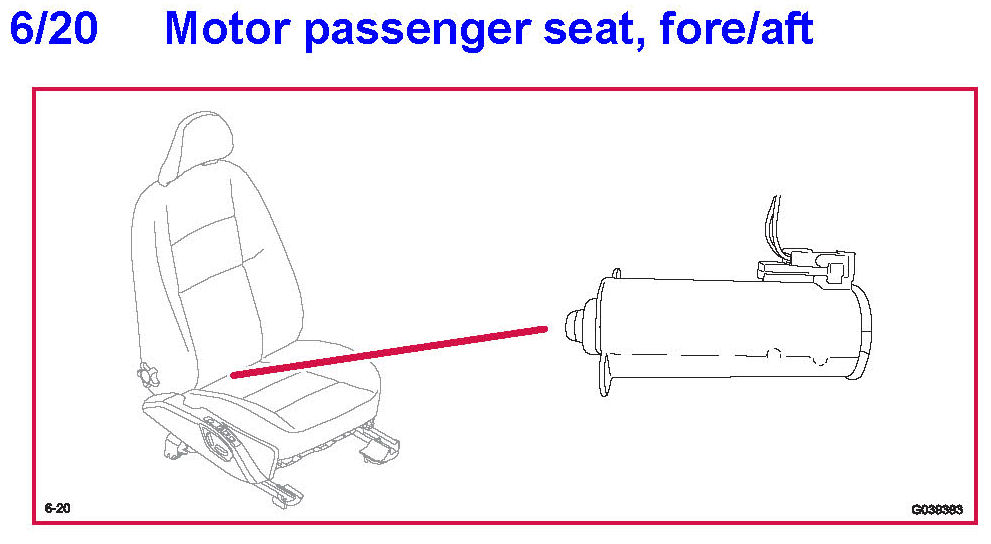 6/20 Motor passenger seat, fore/aft

6-20

G038383