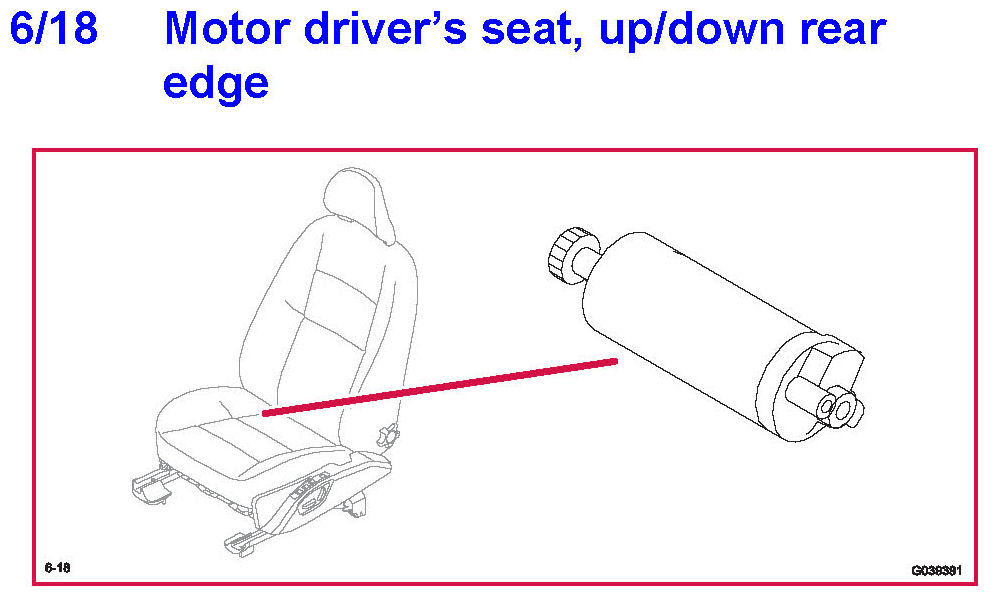 6/18 Motor driver's seat, up/down rear edge

6-18

G036391