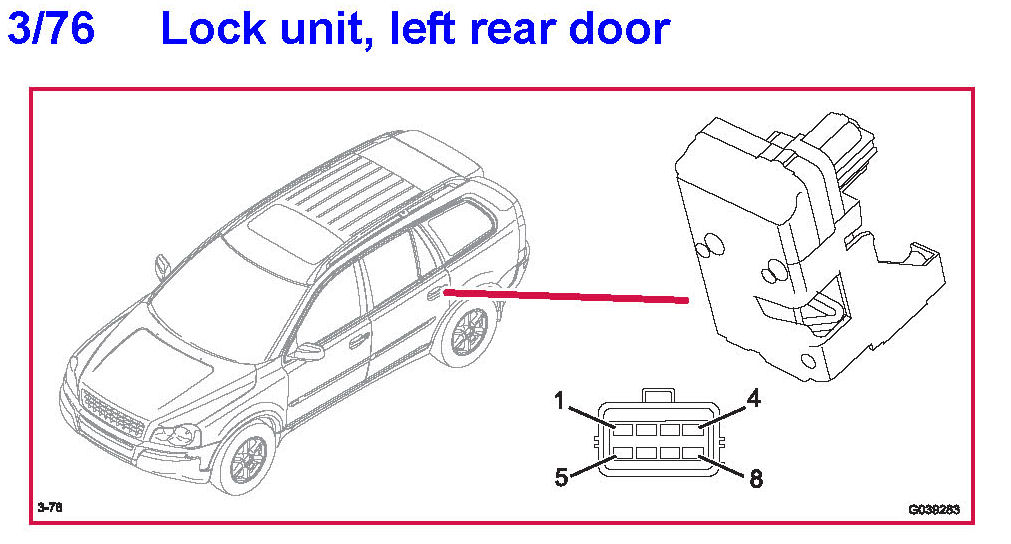 3/76 Lock unit, left rear door

1
4
5
8
3-76
G038283