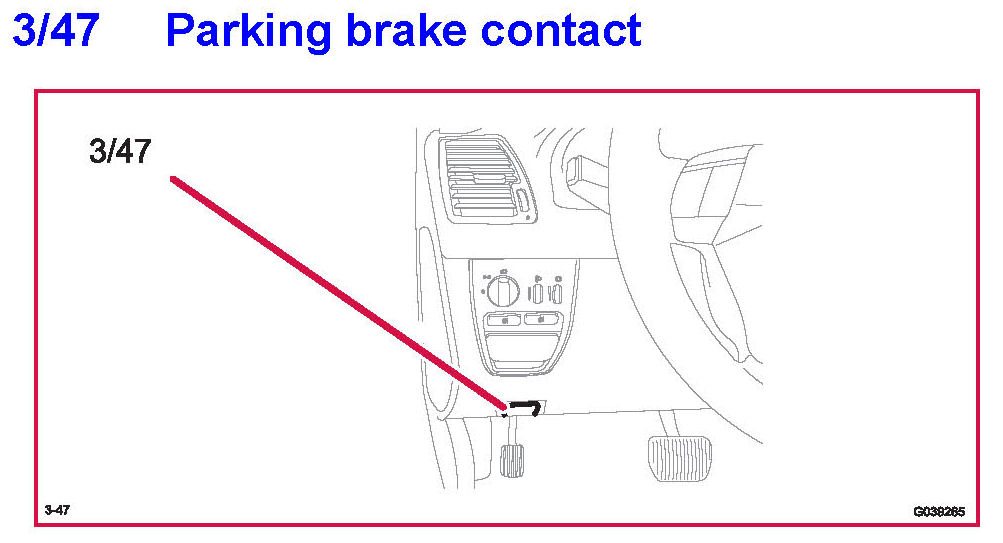 3/47 Parking brake contact

3/47

3-47

G038265