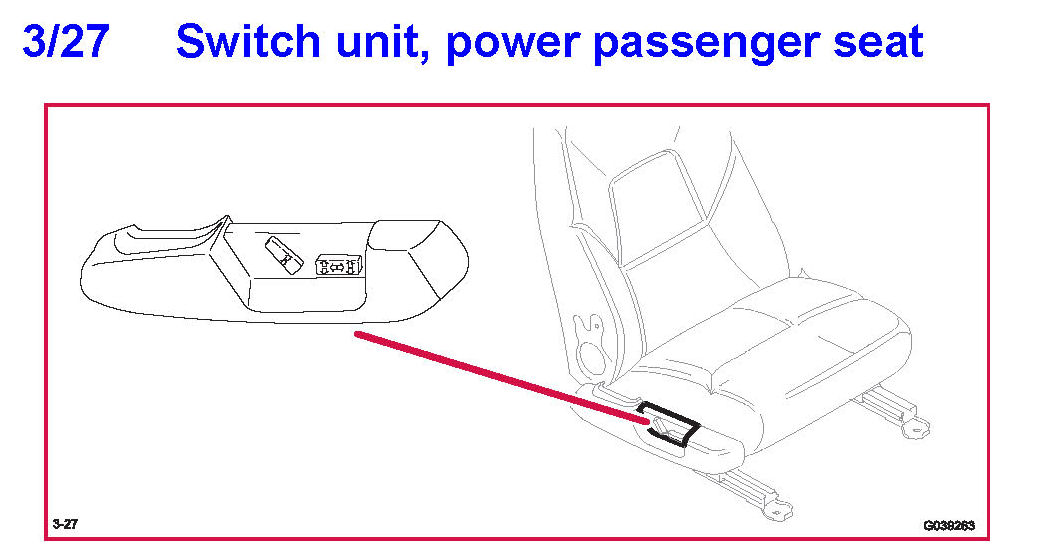 3/27 Switch unit, power passenger seat

3-27

G038263