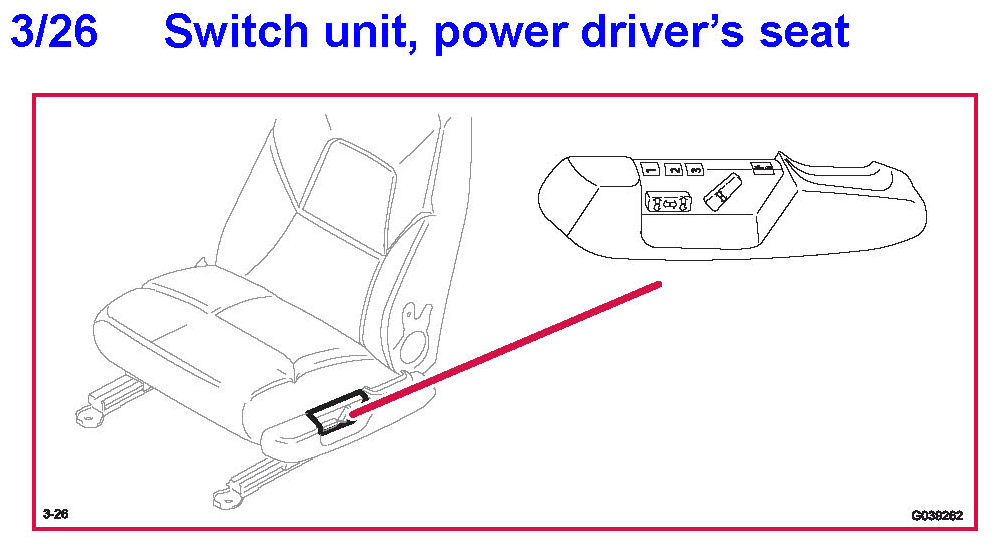 3/26 Switch unit, power driver's seat

1 2 3

3-26

G038262