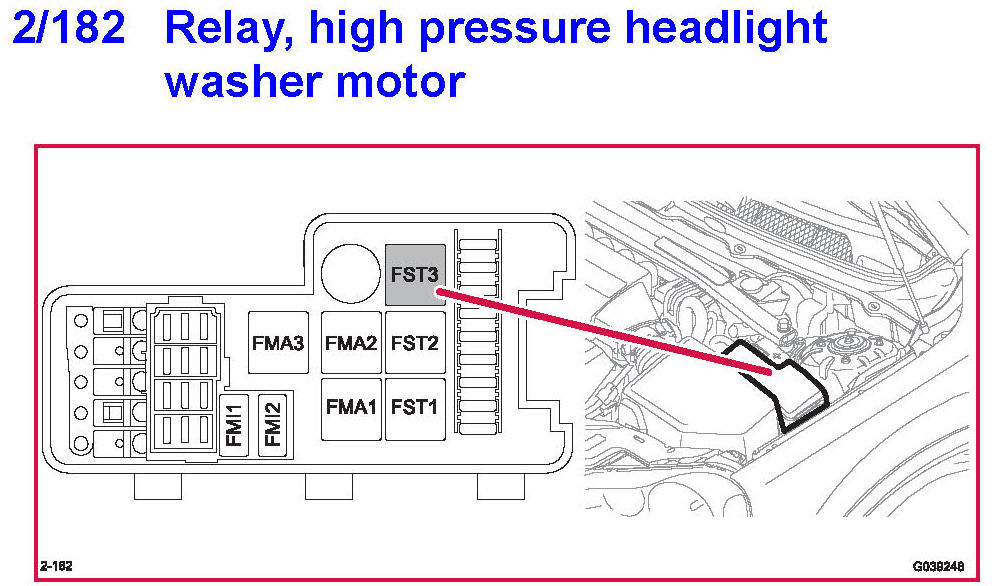 2/182 Relay, high pressure headlight washer motor

FST3

FMA3

FMA2

FST2

FMA1

FST1

FMI1

FMI2

2-182

G039248