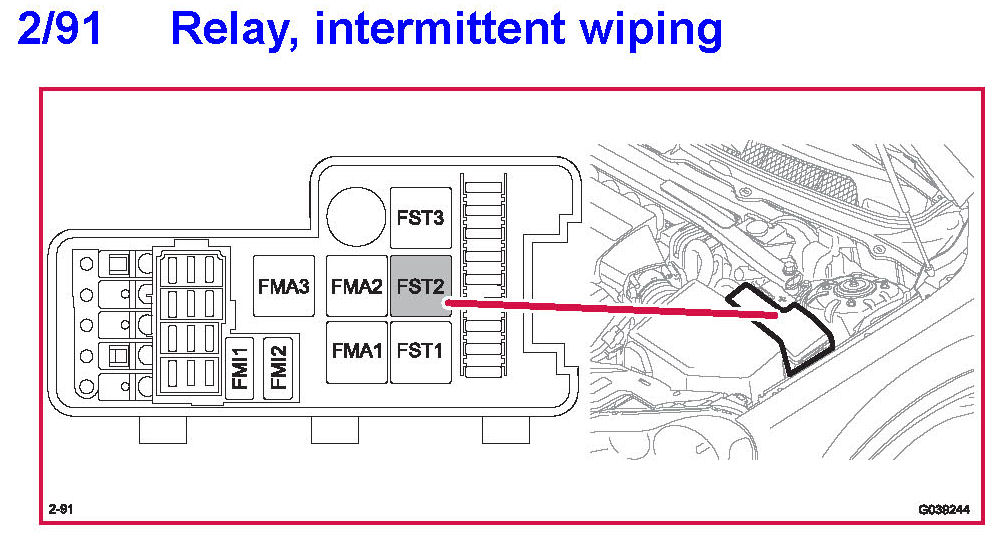 2/91 Relay, intermittent wiping

FST3
FMA3
FMA2
FST2
FMA1
FST1
FMI1
FMI2

2-91
G038244