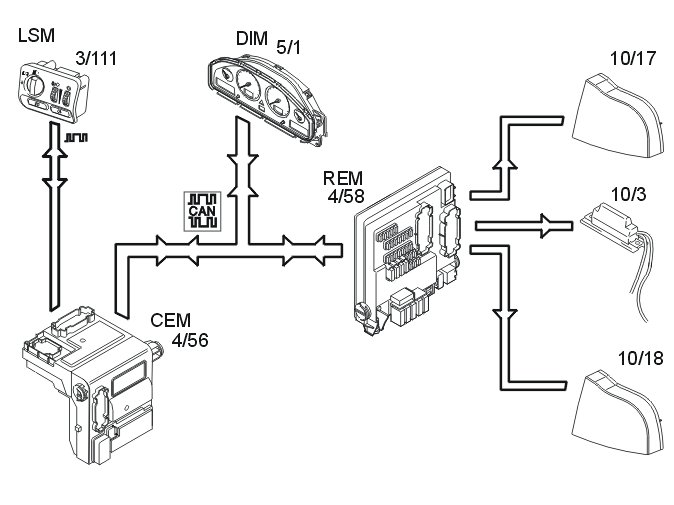 LSM
3/111

DIM 5/1

10/17

REM
4/58

10/3

CAN

CEM
4/56

10/18