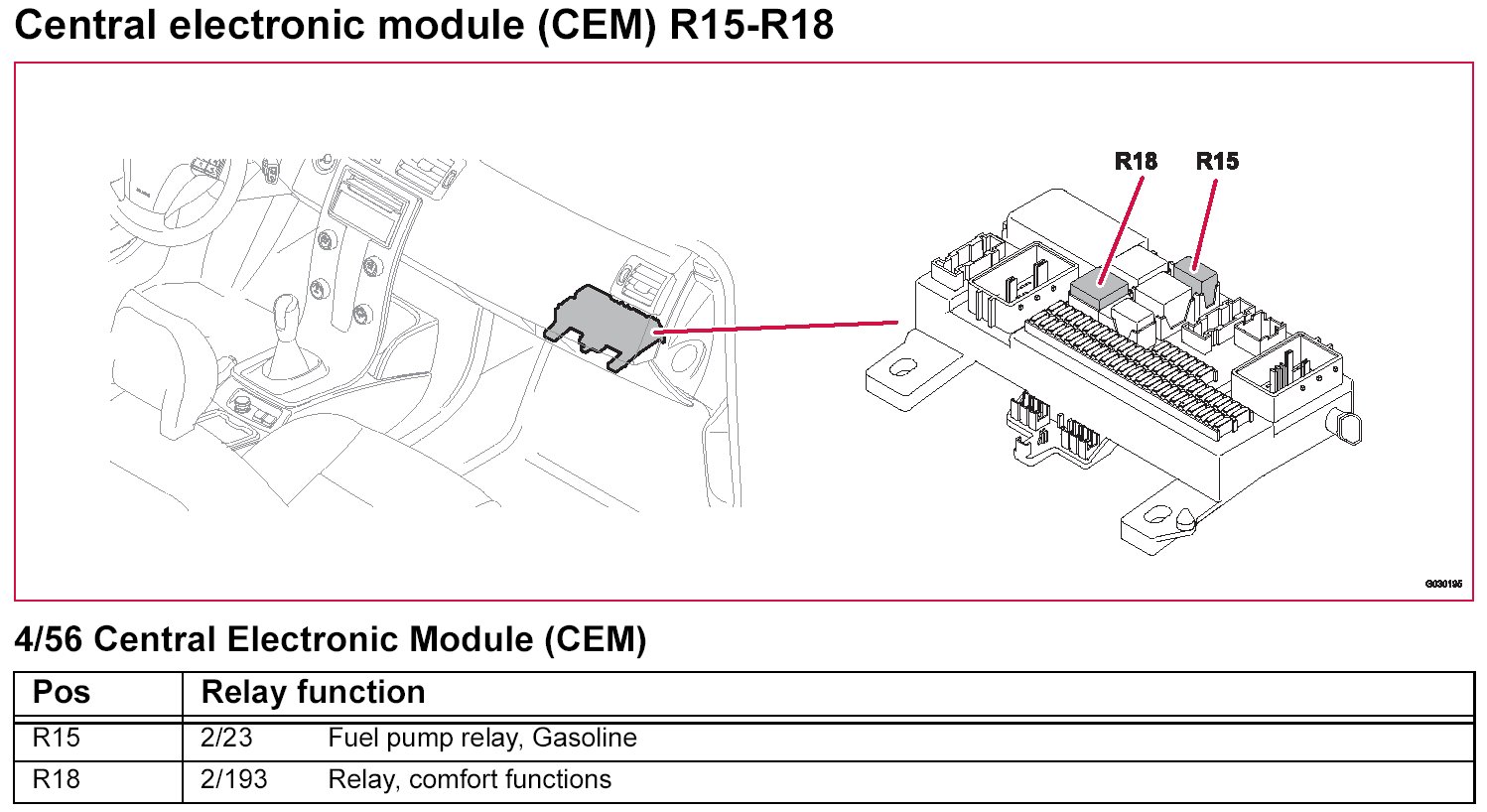 Central electronic module (CEM) R15-R18

R18 R15

G030195

4/56 Central Electronic Module (CEM)

| Pos | Relay function |
|---|---|
| R15 | 2/23 Fuel pump relay, Gasoline |
| R18 | 2/193 Relay, comfort functions |