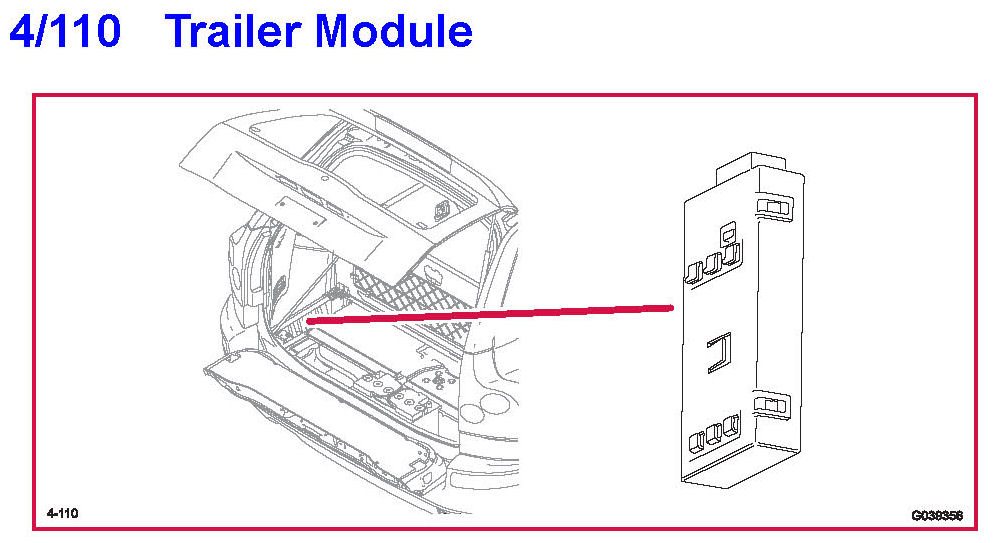 4/110 Trailer Module

4-110

G038356