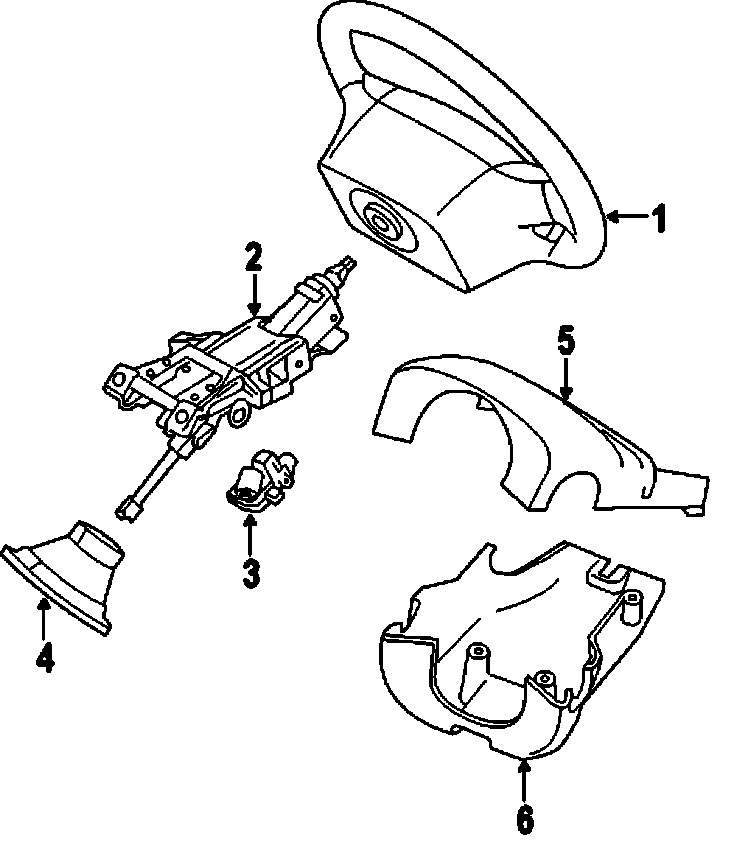 1
2
5
3
4
6