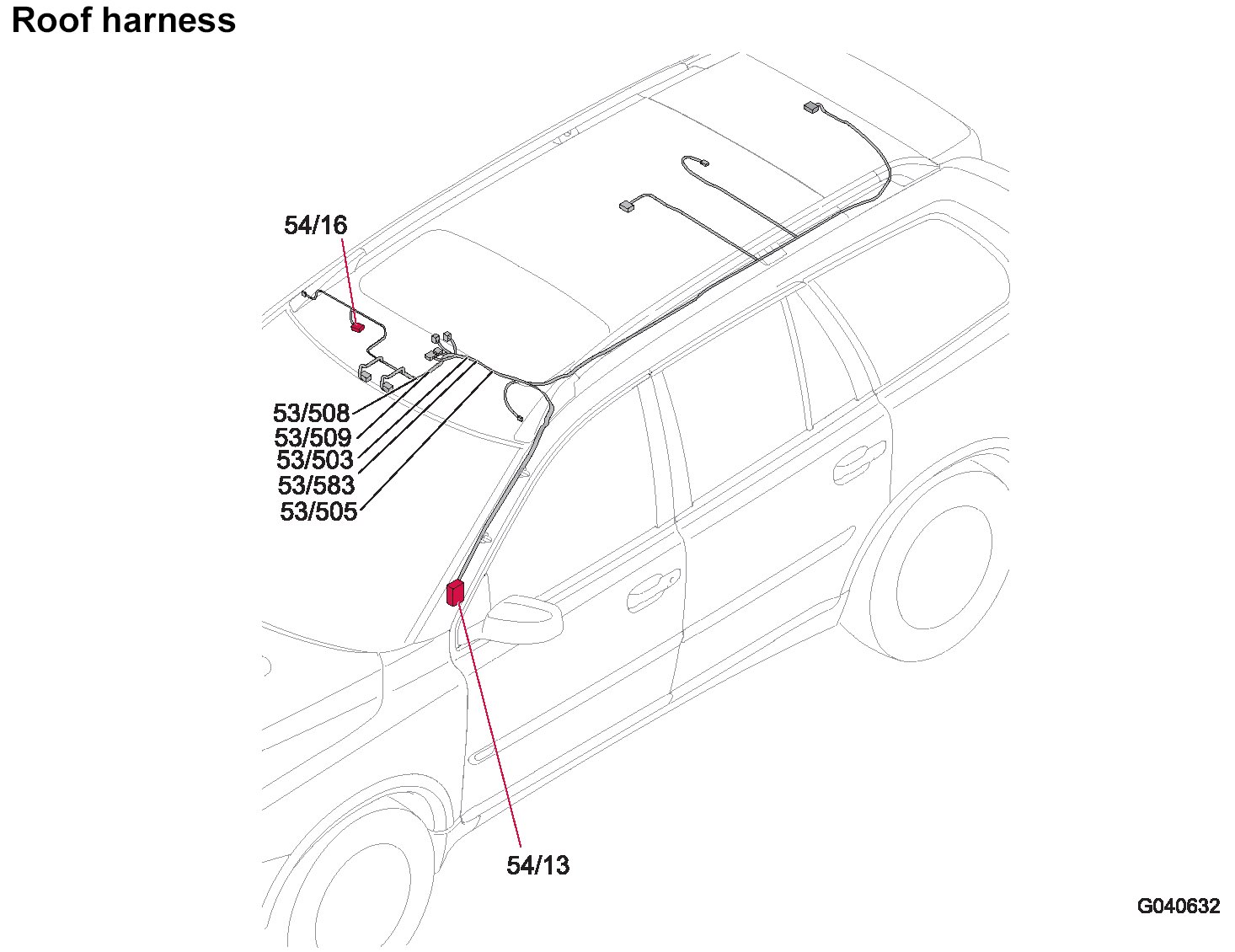 Roof harness

54/16

53/508
53/509
53/503
53/583
53/505

54/13

G040632