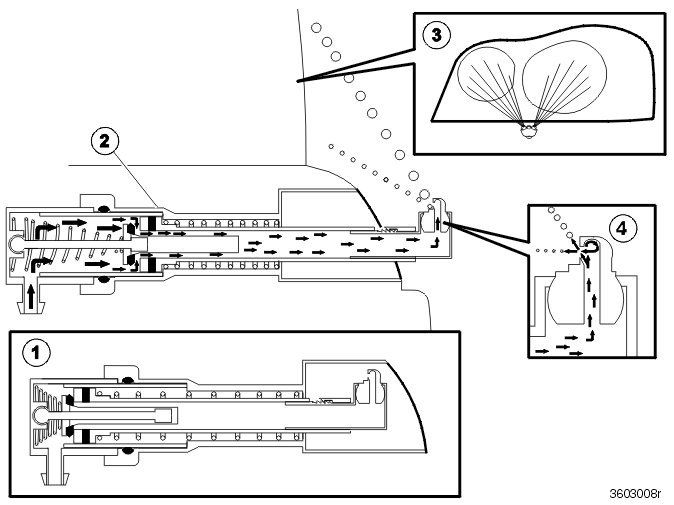 3

2

4

1

3603008r