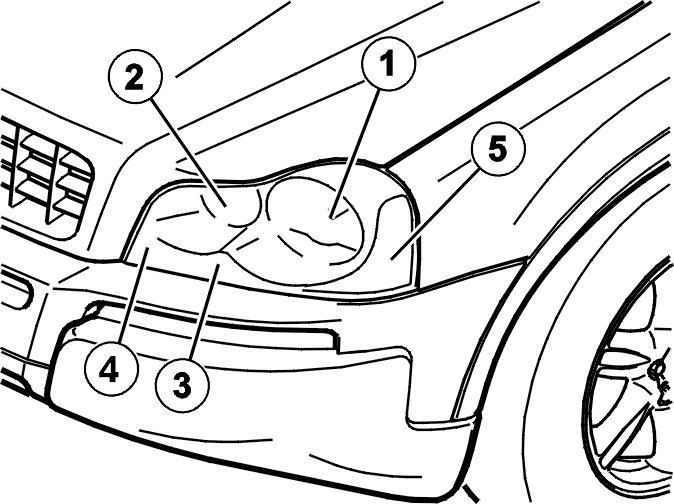 2
1
5
4
3