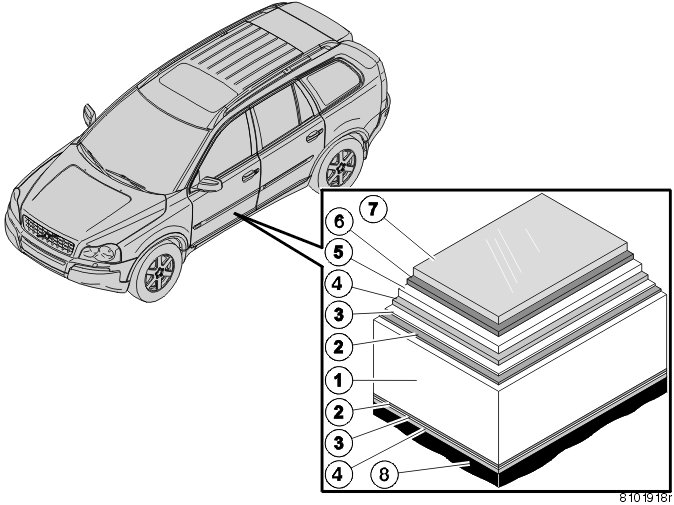 7
6
5
4
3
2
1
2
3
4
8
8101918r