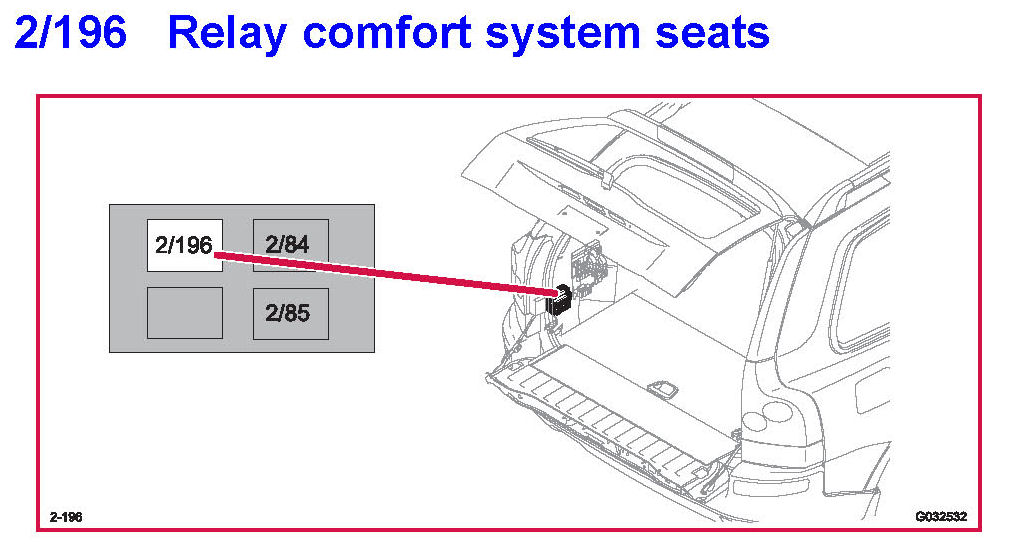 2/196 Relay comfort system seats

2/196
2/84
2/85

2-196
G032532