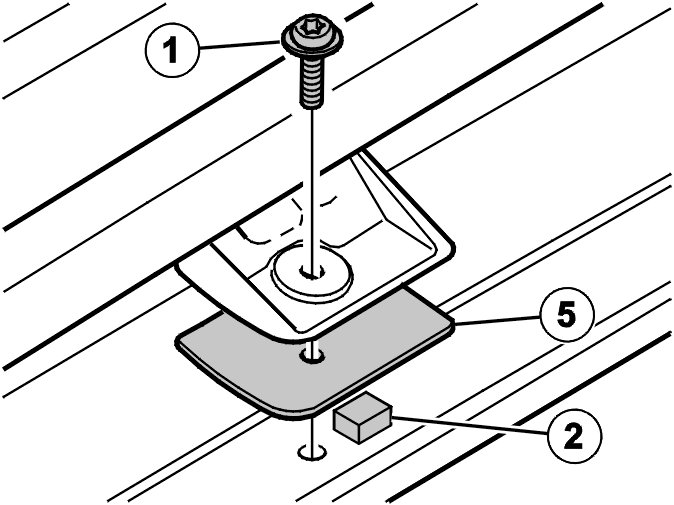 1
5
2