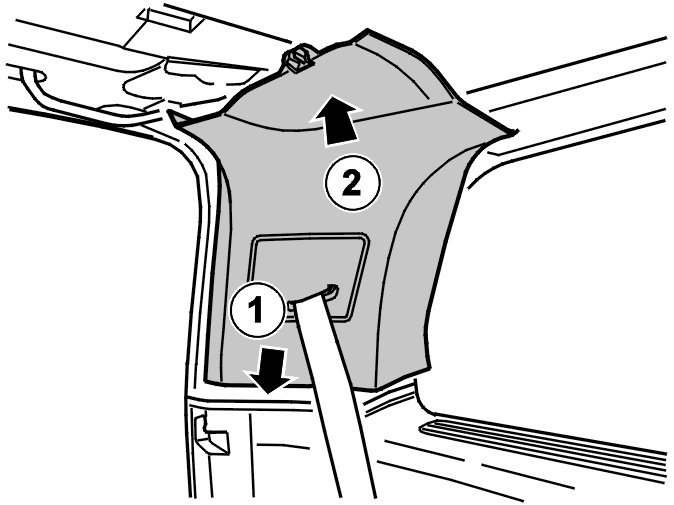 2

1