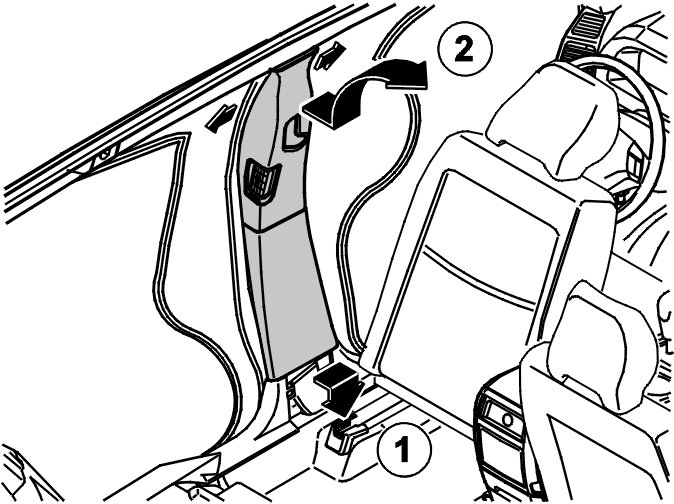 2
1