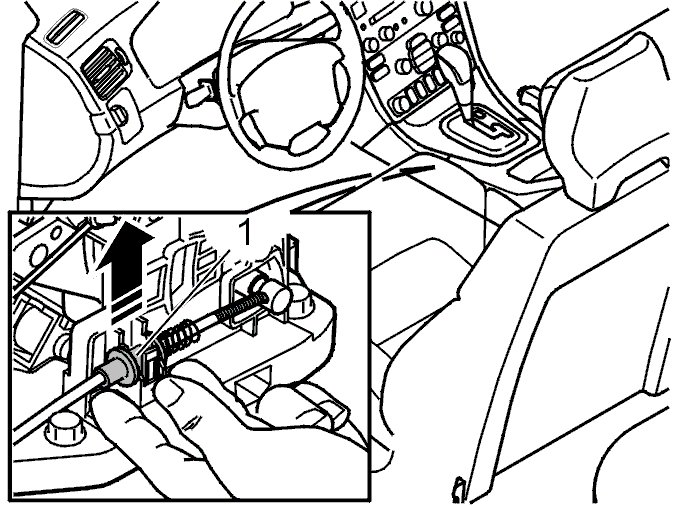 1