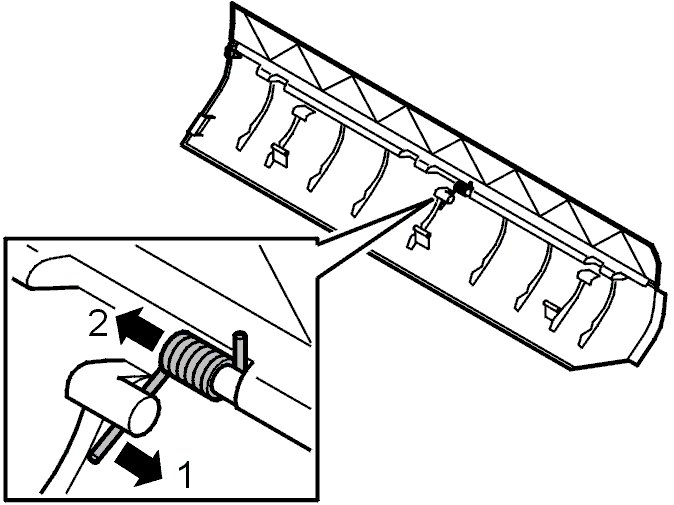 2
1