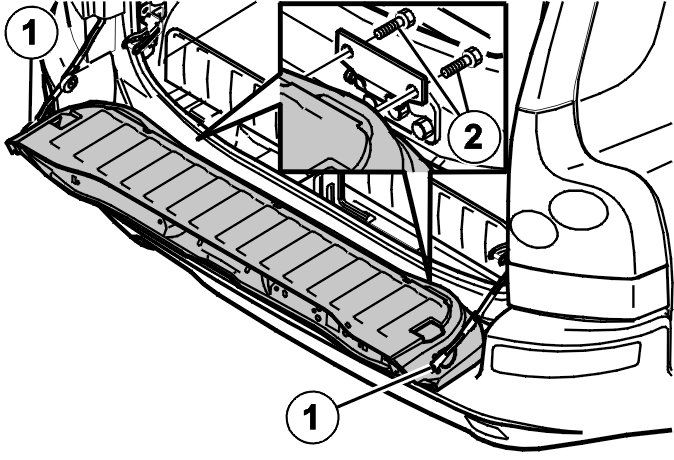 1
2
1