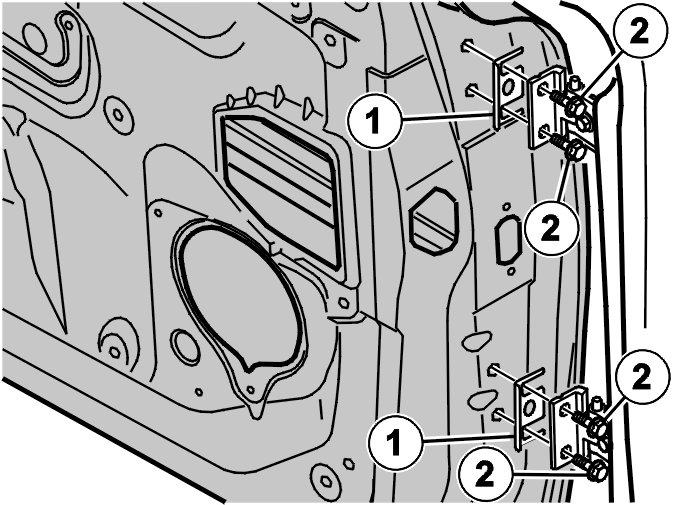 2
1
2
2
1
2