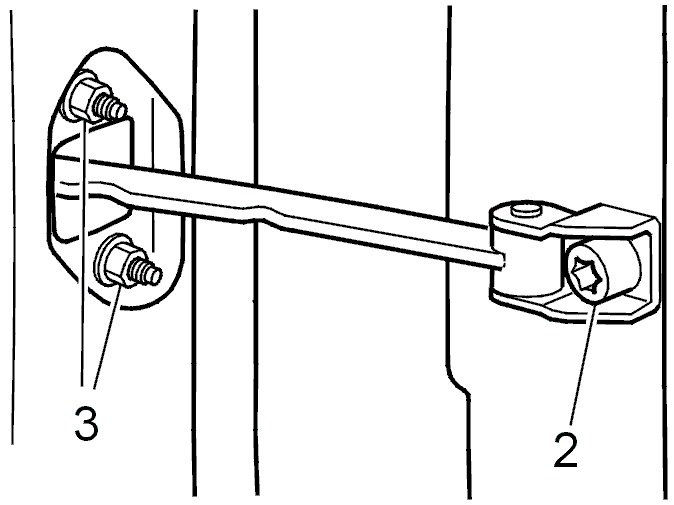 3
2