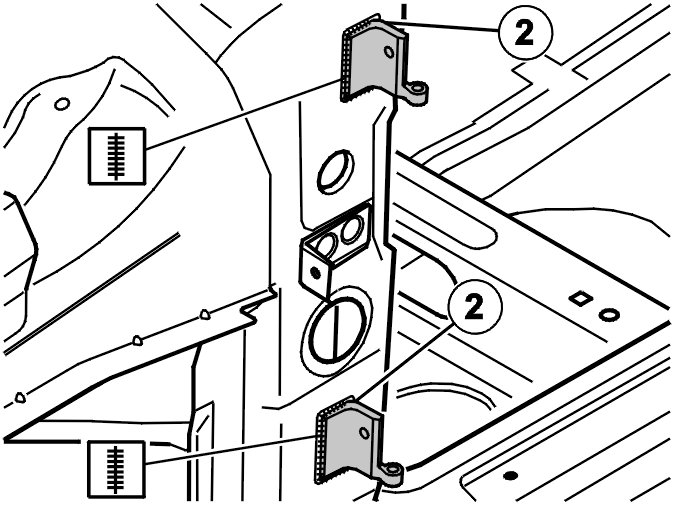 2

2