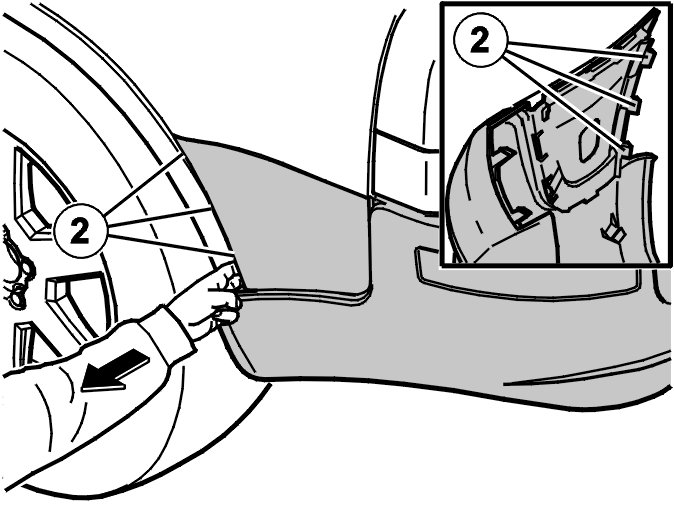 2

2