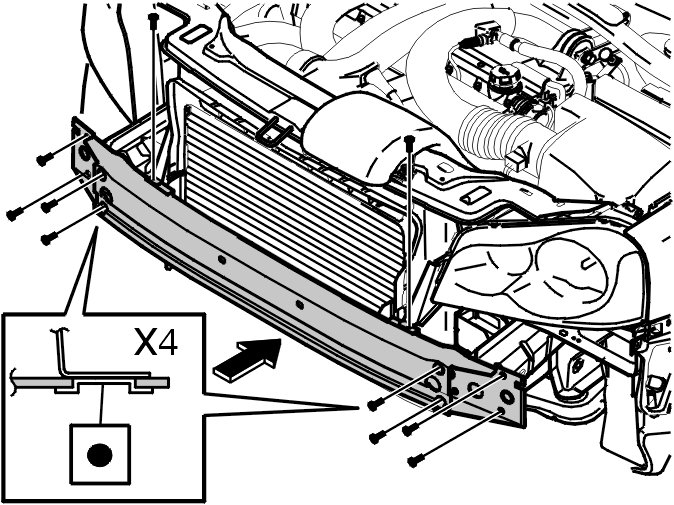 X4