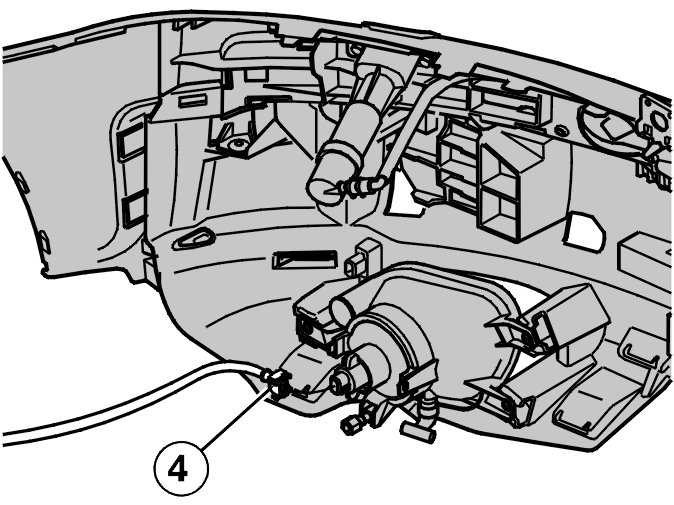 4