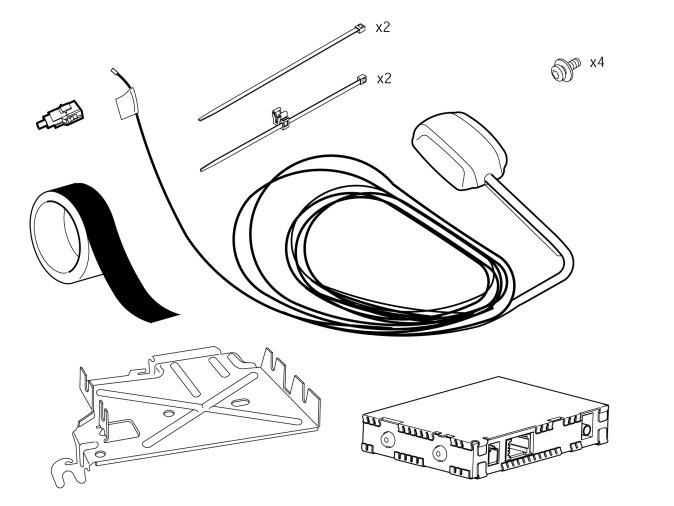 x2
x2
x4