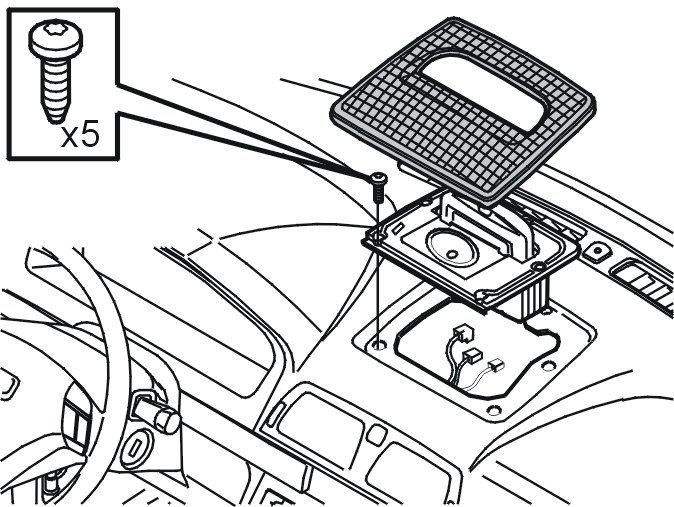 x5