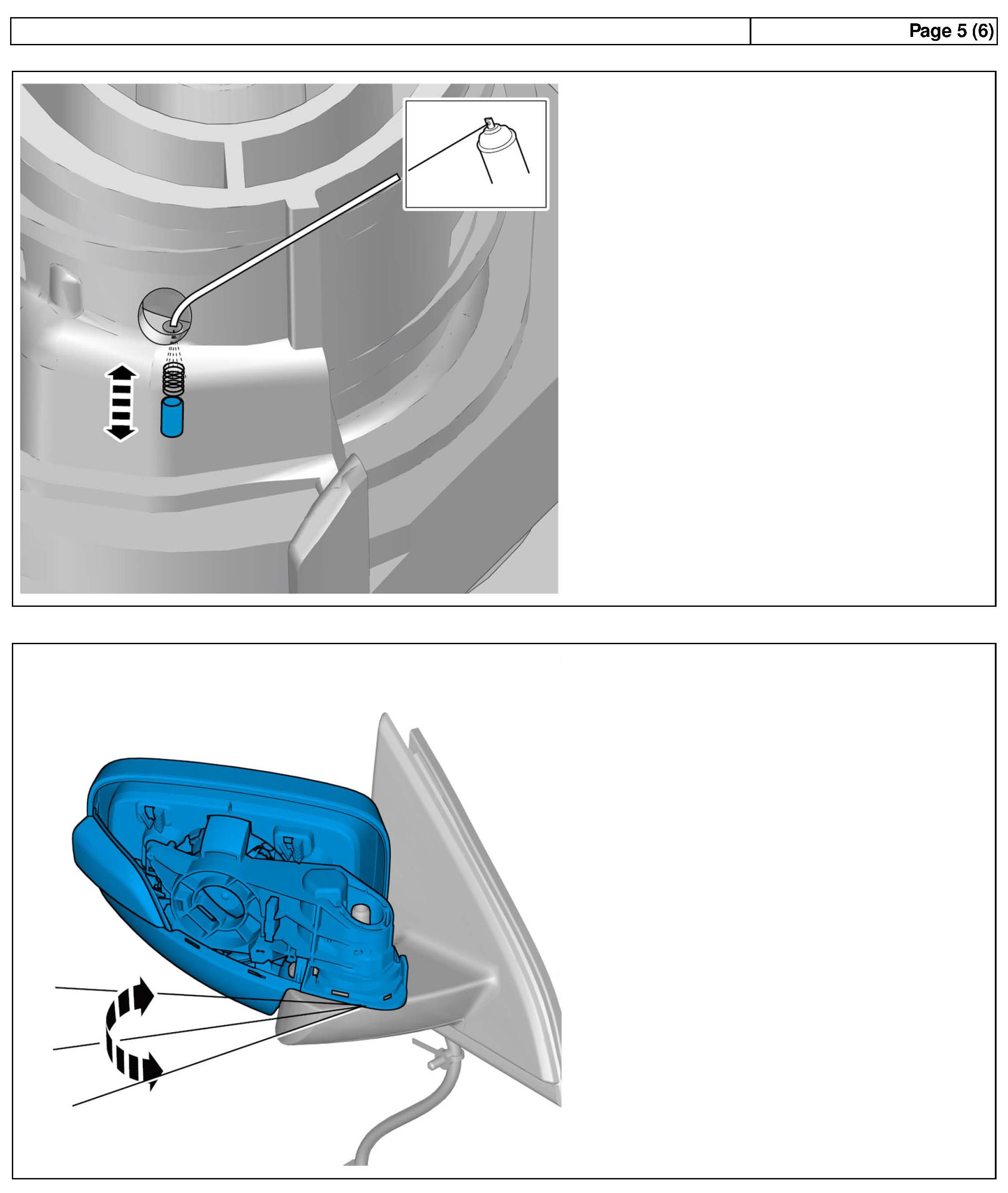 Page 5 (6)