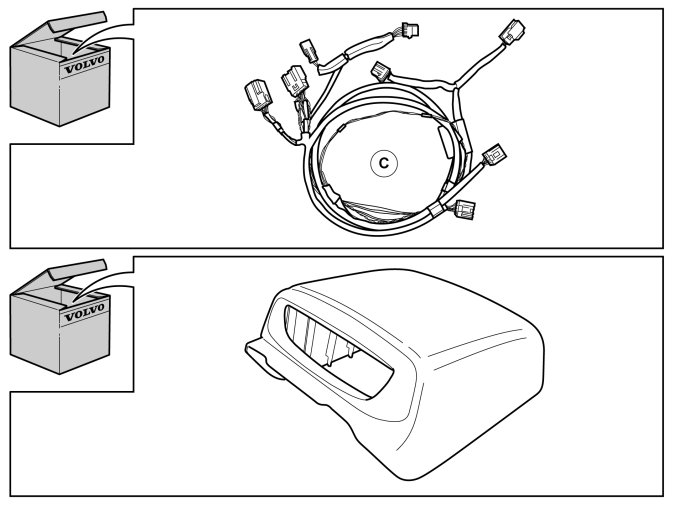 VOLVO

C

VOLVO