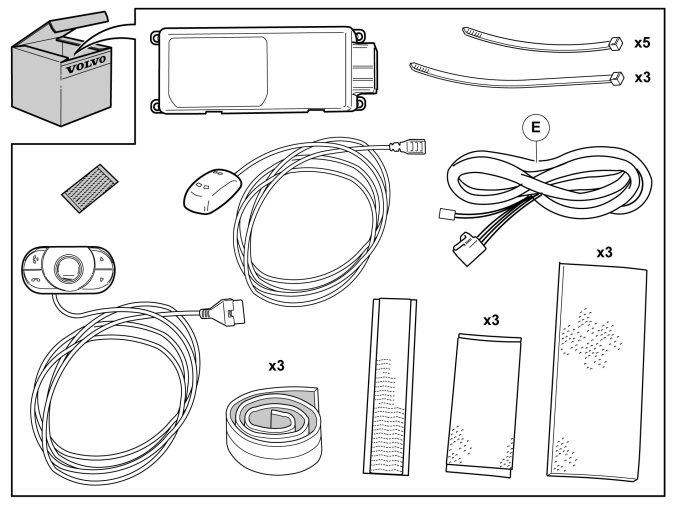 VOLVO
x5
x3
E
x3
x3
x3