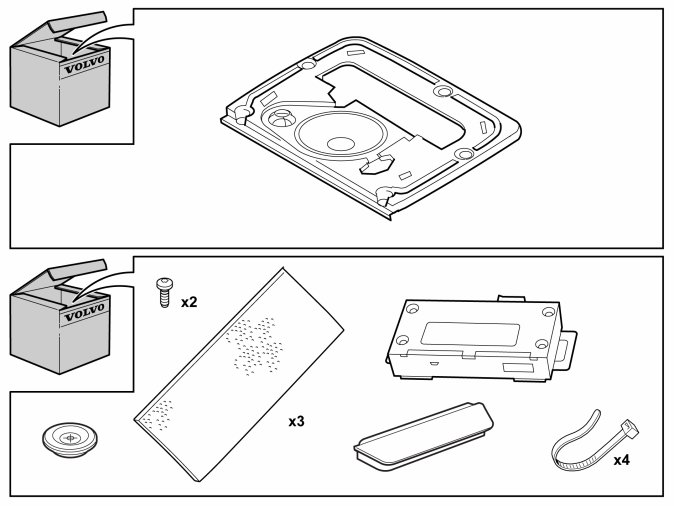 VOLVO

VOLVO

x2

x3

x4