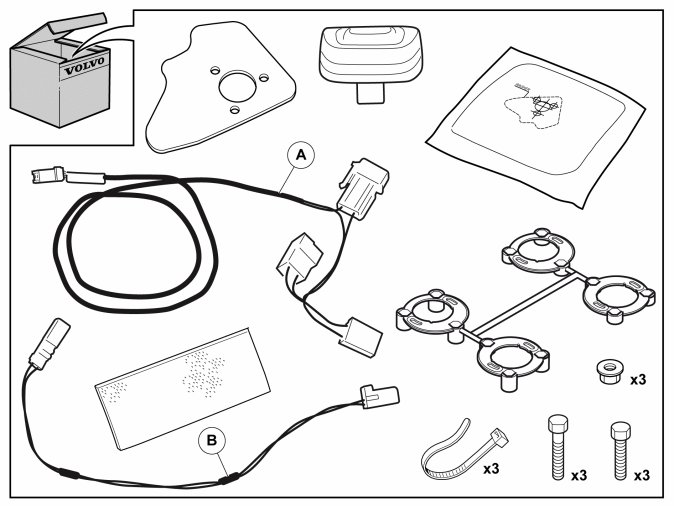 VOLVO

A

B

x3

x3

x3

x3