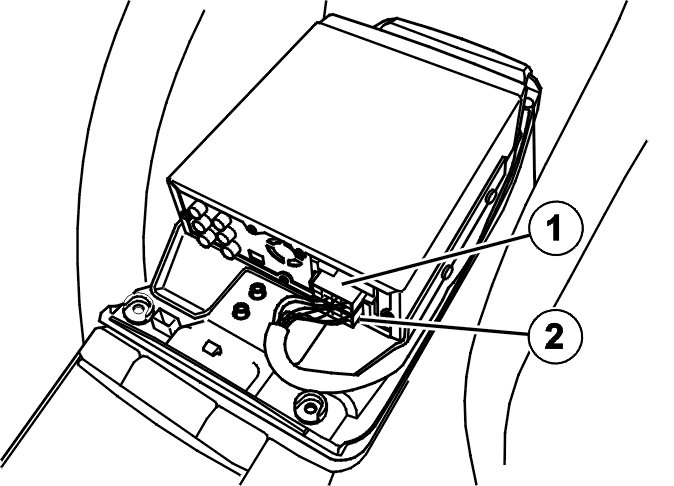 1
2