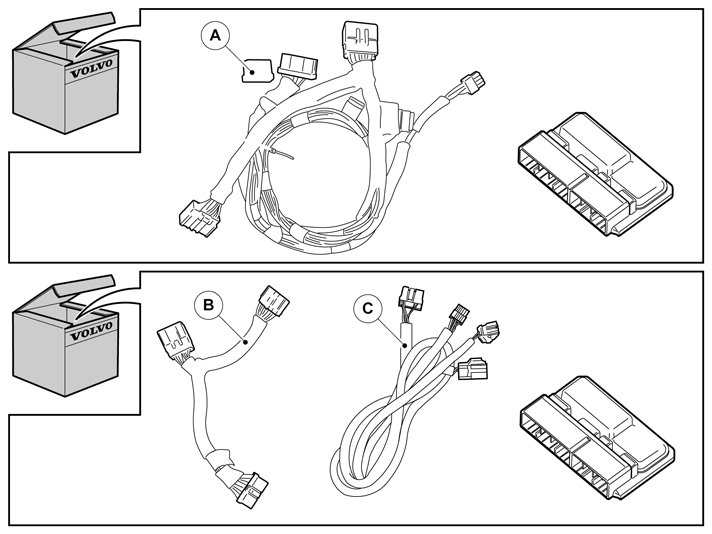 VOLVO
A
VOLVO
B
C