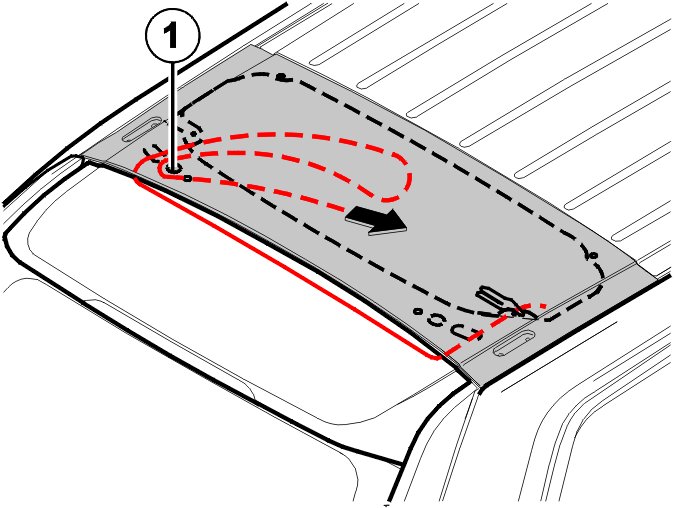 1