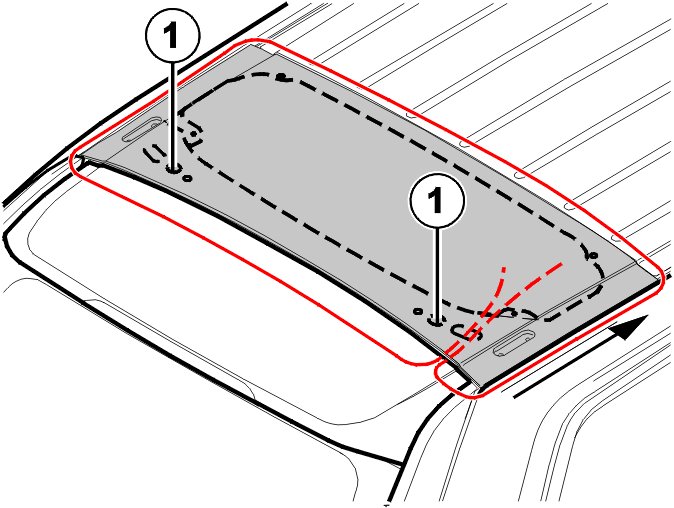 1
1